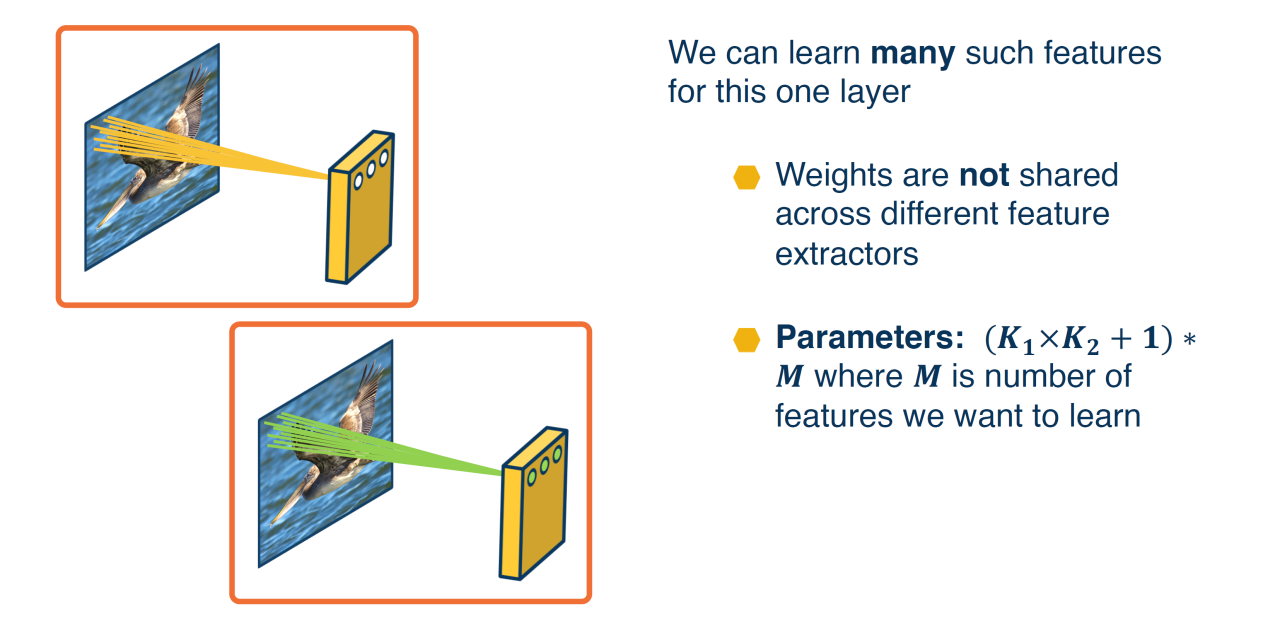 We can learn **many** such features for this one layer

Weights are **not** shared across different feature extractors

**Parameters:** $(K_1 \times K_2 + 1) * M$ where $M$ is number of features we want to learn