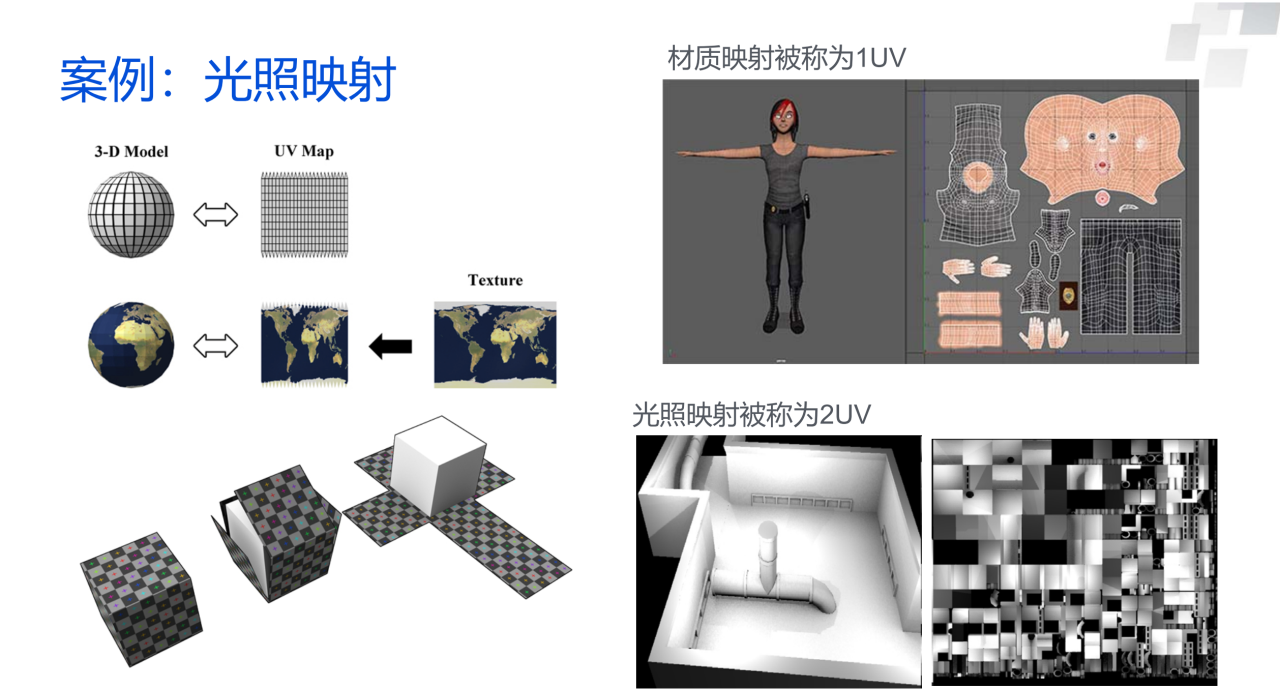 案例：光照映射

3-D Model

UV Map

Texture

材质映射被称为1UV

光照映射被称为2UV