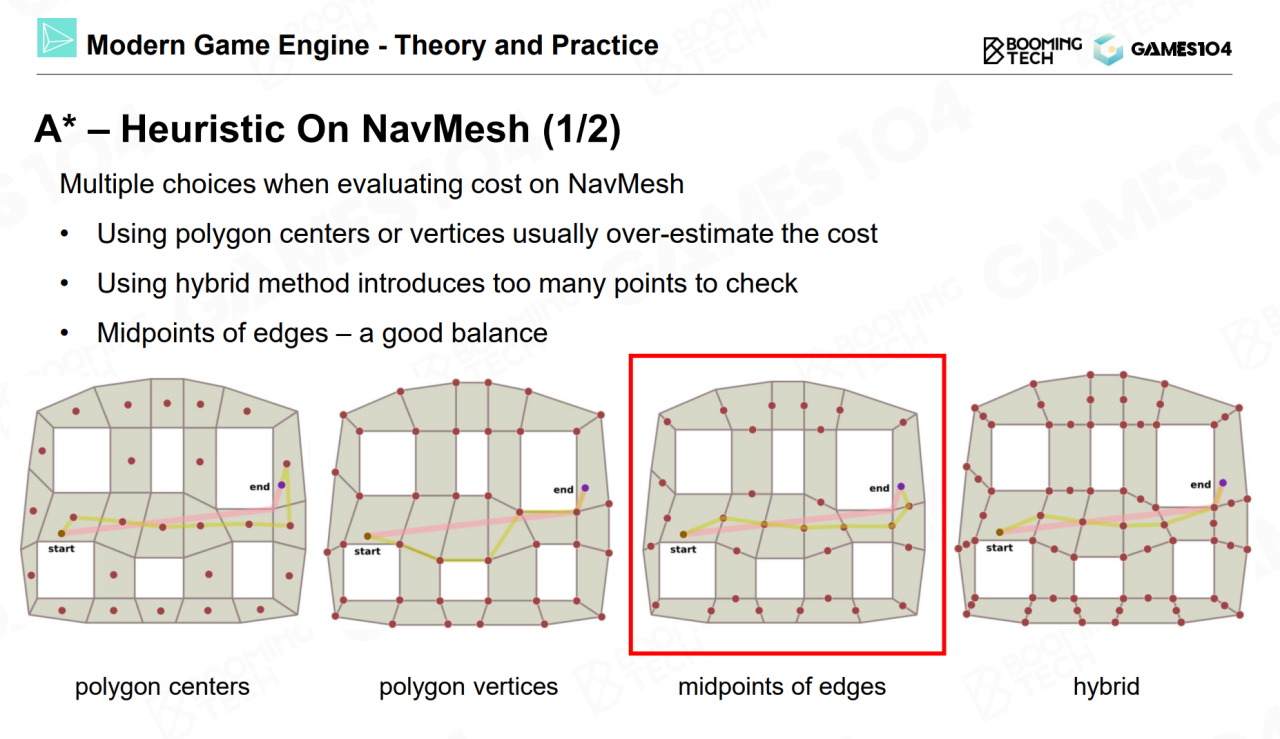 Modern Game Engine - Theory and Practice

BOOMING TECH GAMES104

A* – Heuristic On NavMesh (1/2)

Multiple choices when evaluating cost on NavMesh

• Using polygon centers or vertices usually over-estimate the cost

• Using hybrid method introduces too many points to check

• Midpoints of edges – a good balance

end
start

end
start

end
start

end
start

polygon centers

polygon vertices

midpoints of edges

hybrid