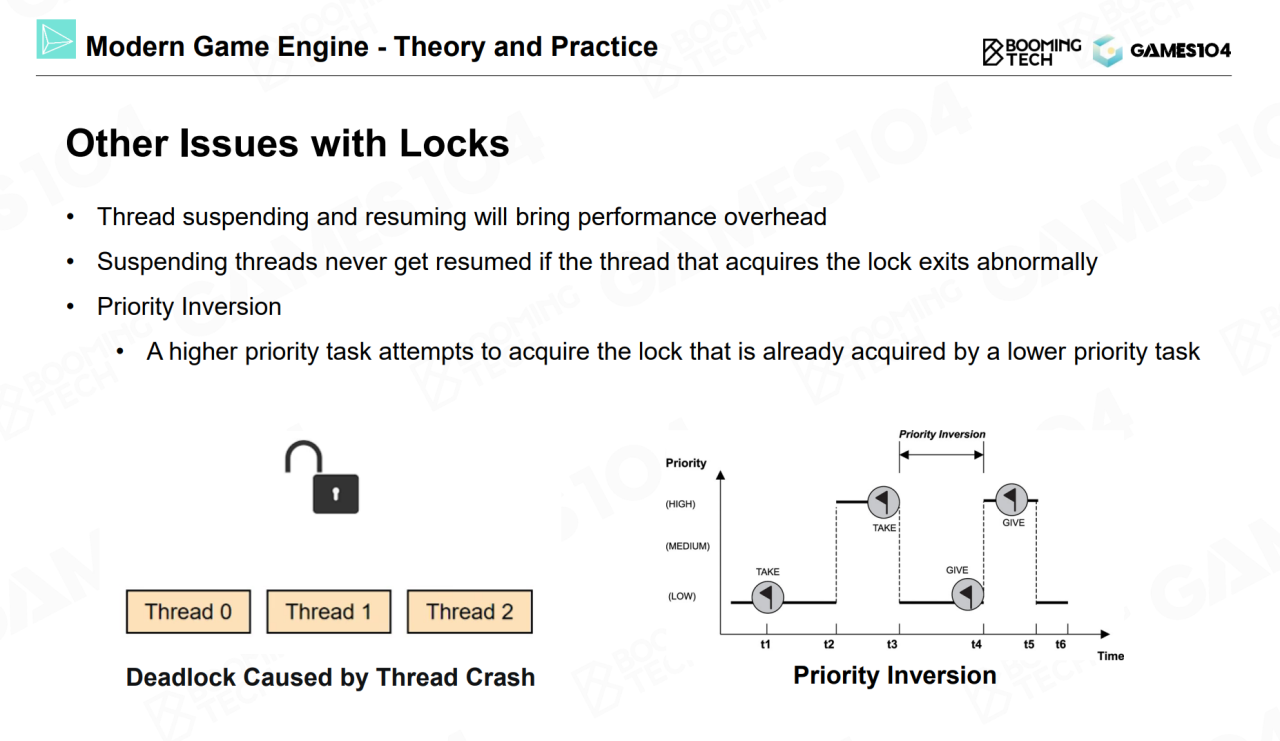 Modern Game Engine - Theory and Practice

BOOMING TECH GAMES104

Other Issues with Locks

• Thread suspending and resuming will bring performance overhead
• Suspending threads never get resumed if the thread that acquires the lock exits abnormally
• Priority Inversion
  • A higher priority task attempts to acquire the lock that is already acquired by a lower priority task

Thread 0 Thread 1 Thread 2

Deadlock Caused by Thread Crash

Priority Inversion

Priority

(HIGH)

(MEDIUM)

(LOW)

TAKE

TAKE

GIVE

GIVE

t1 t2 t3 t4 t5 t6

Time

Priority Inversion