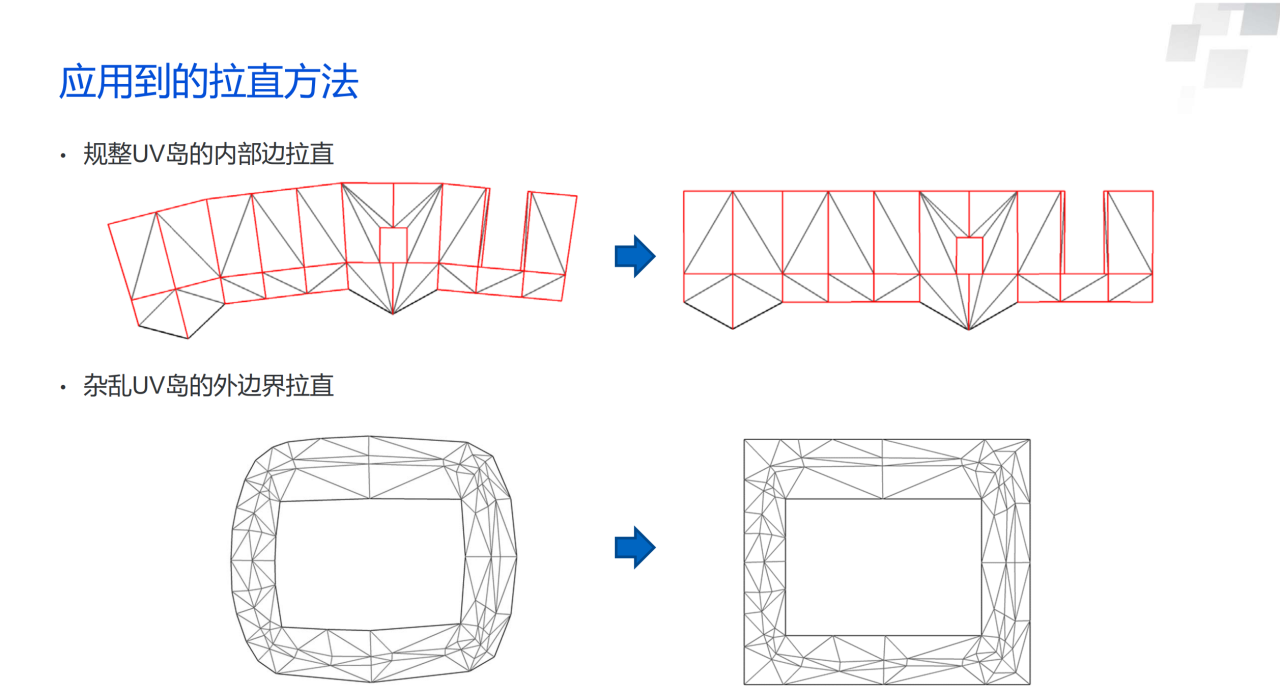 应用到的拉直方法

• 规整UV岛的内部边拉直

• 杂乱UV岛的外边界拉直