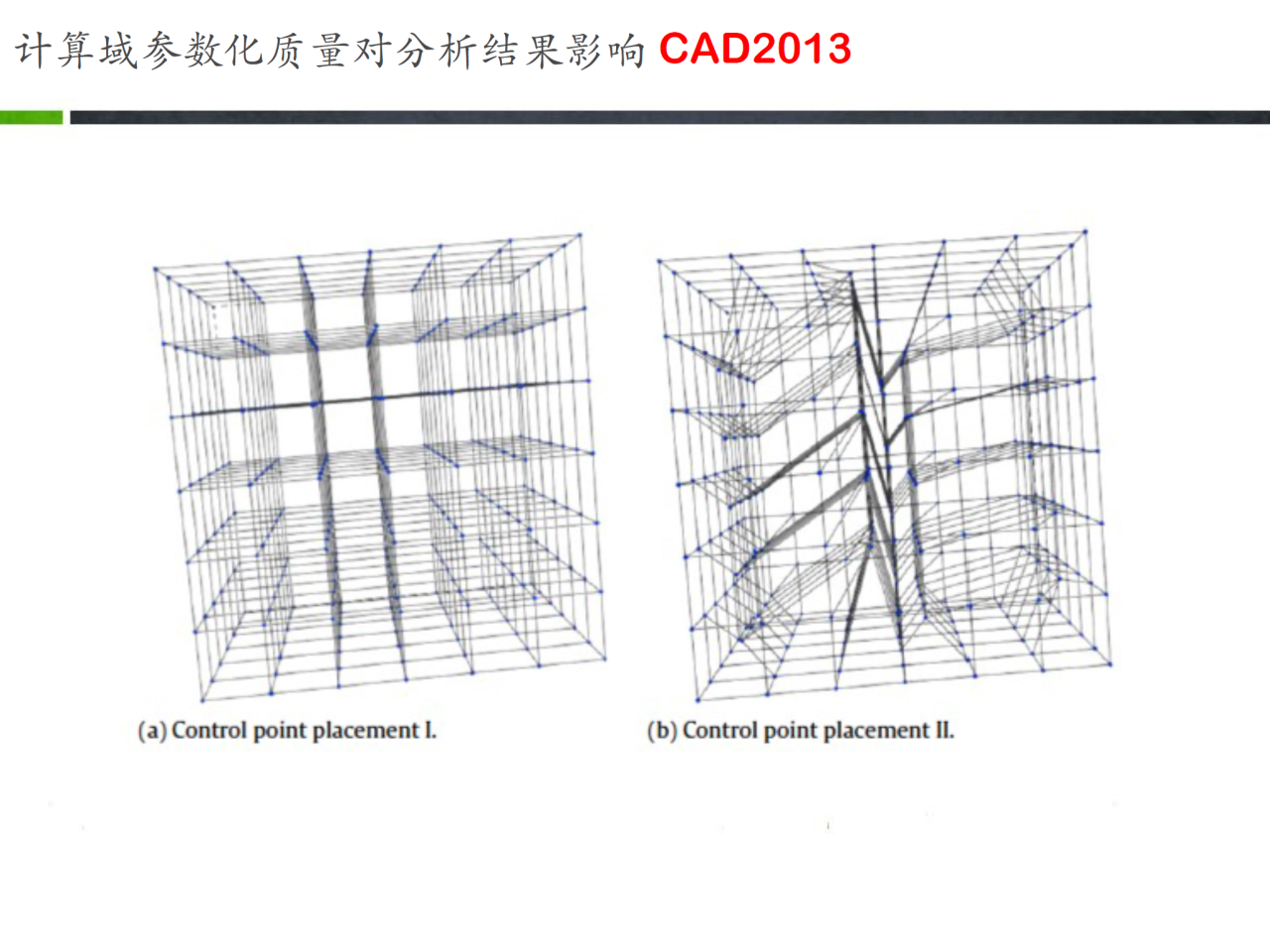 计算域参数化质量对分析结果影响 CAD2013

(a) Control point placement I.

(b) Control point placement II.