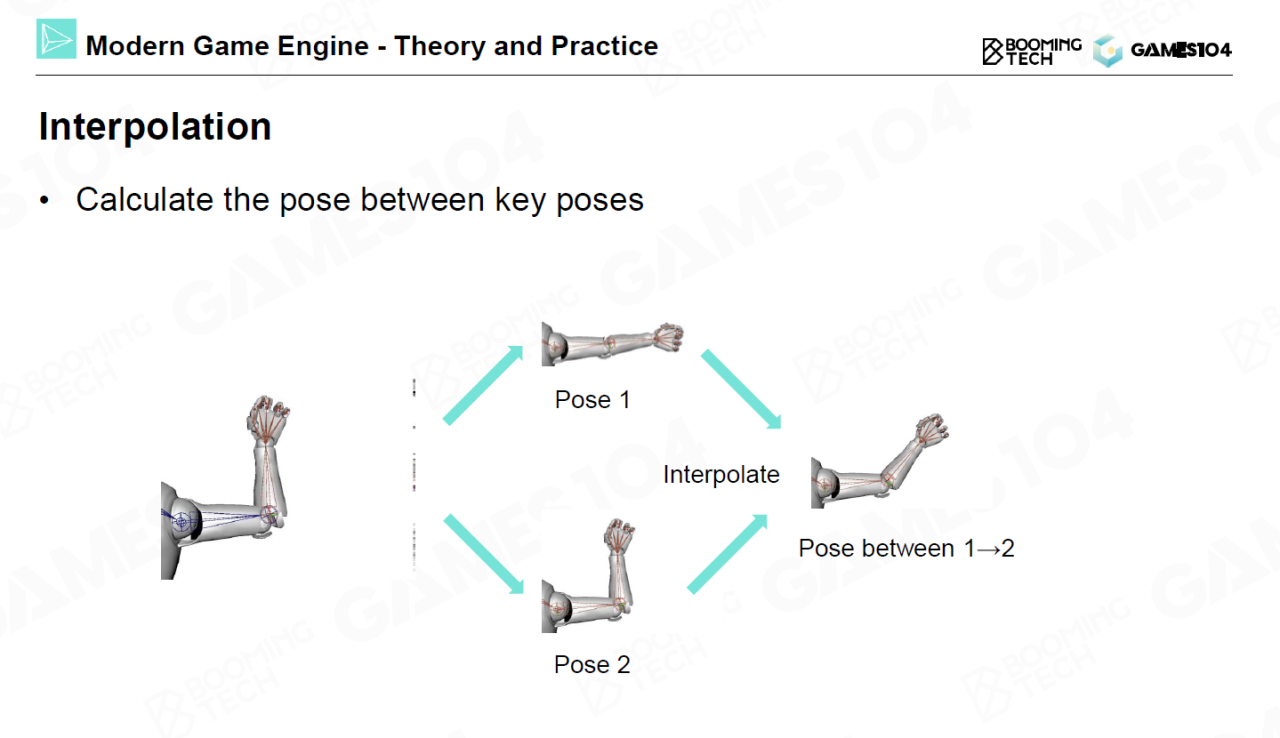 Modern Game Engine - Theory and Practice

BOOMING TECH GAMES104

Interpolation

• Calculate the pose between key poses

Pose 1

Interpolate

Pose between 1→2

Pose 2