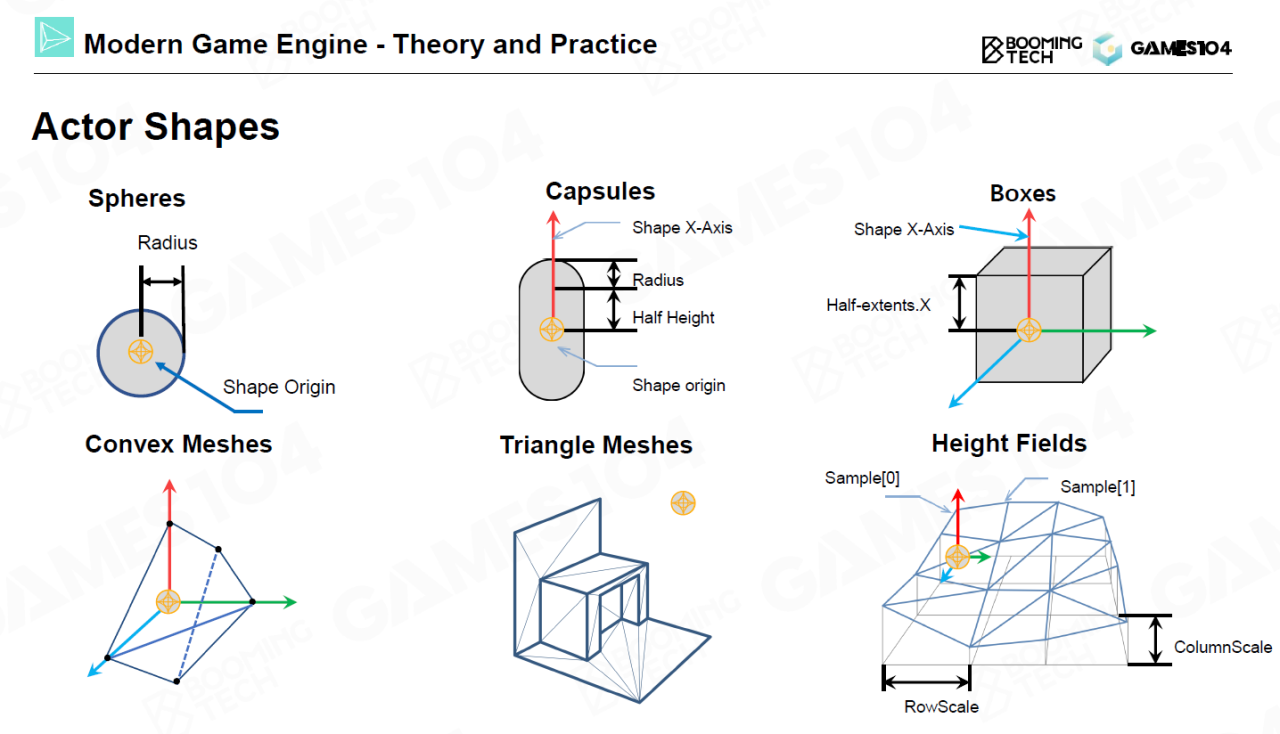 Modern Game Engine - Theory and Practice

BOOMING TECH GAMES104

Actor Shapes

Spheres

Radius

Shape Origin

Capsules

Shape X-Axis

Radius

Half Height

Shape origin

Boxes

Shape X-Axis

Half-extents.X

Convex Meshes

Triangle Meshes

Height Fields

Sample[0]

Sample[1]

ColumnScale

RowScale