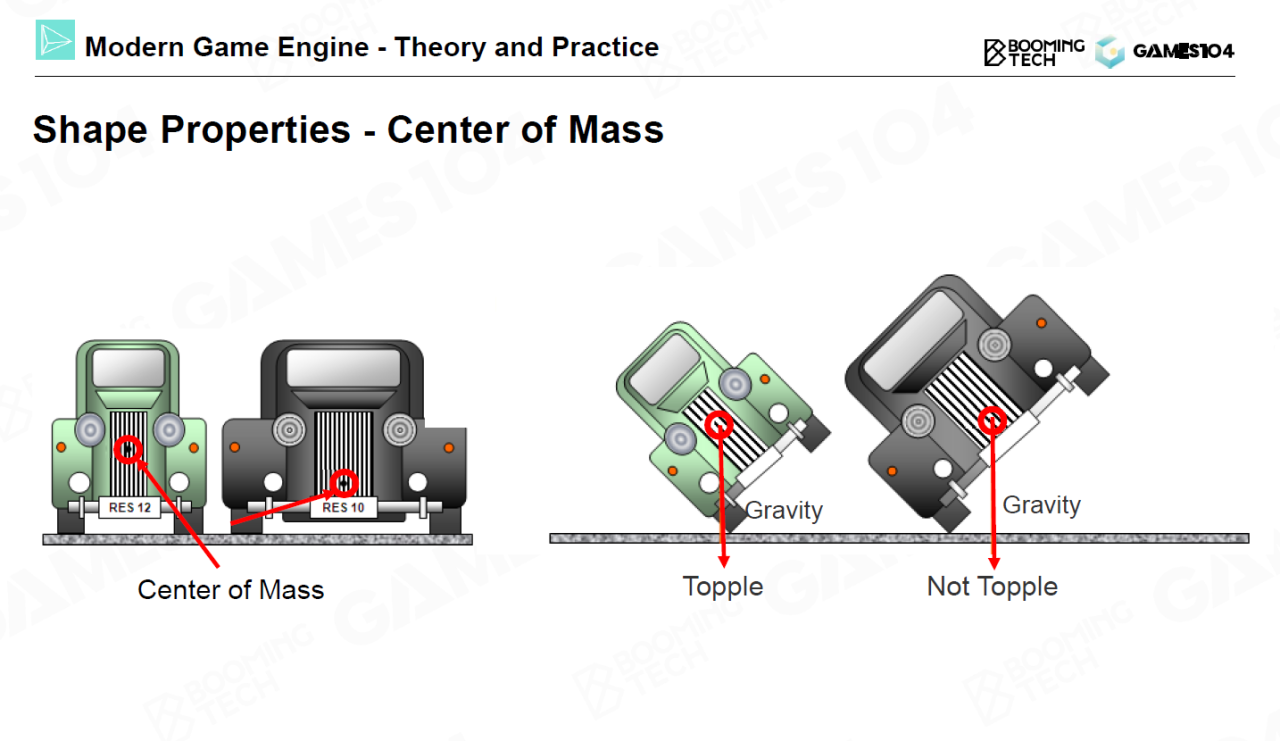 Modern Game Engine - Theory and Practice

BOOMING TECH GAMES104

Shape Properties - Center of Mass

RES 12

RES 10

Center of Mass

Gravity

Gravity

Topple

Not Topple