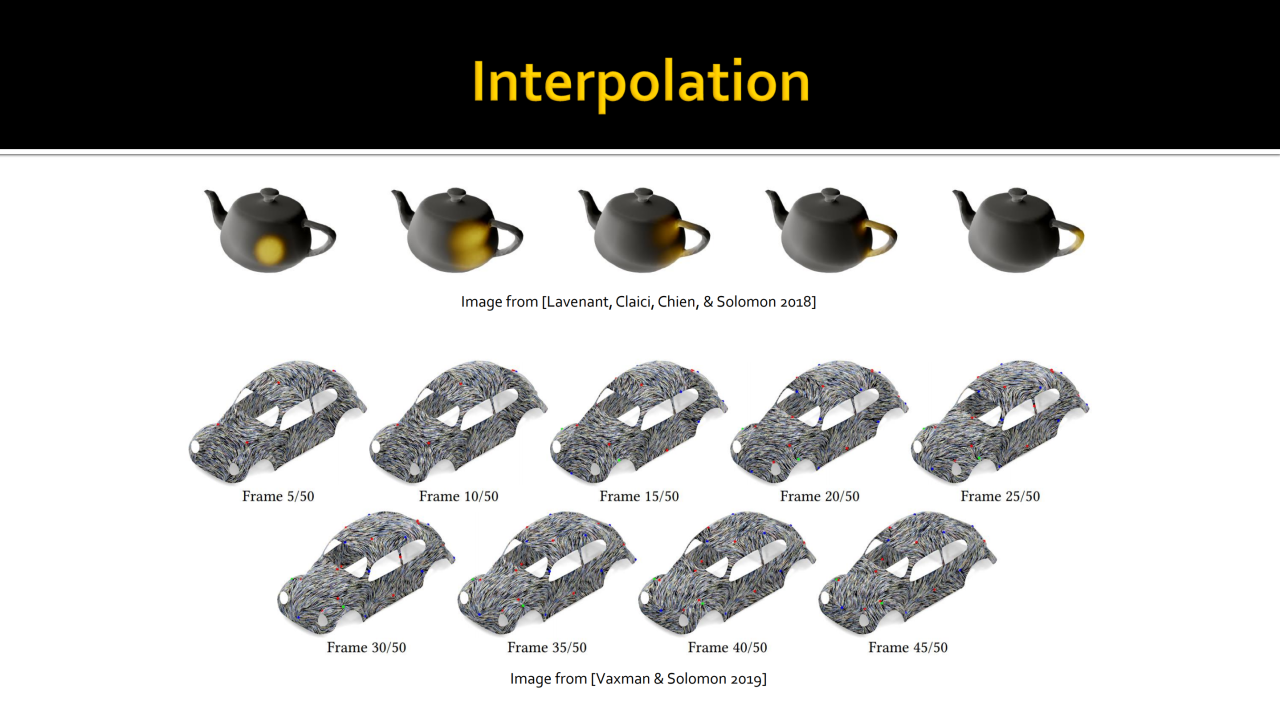 Interpolation

Image from [Lavenant, Claici, Chien, & Solomon 2018]

Frame 5/50
Frame 10/50
Frame 15/50
Frame 20/50
Frame 25/50
Frame 30/50
Frame 35/50
Frame 40/50
Frame 45/50

Image from [Vaxman & Solomon 2019]