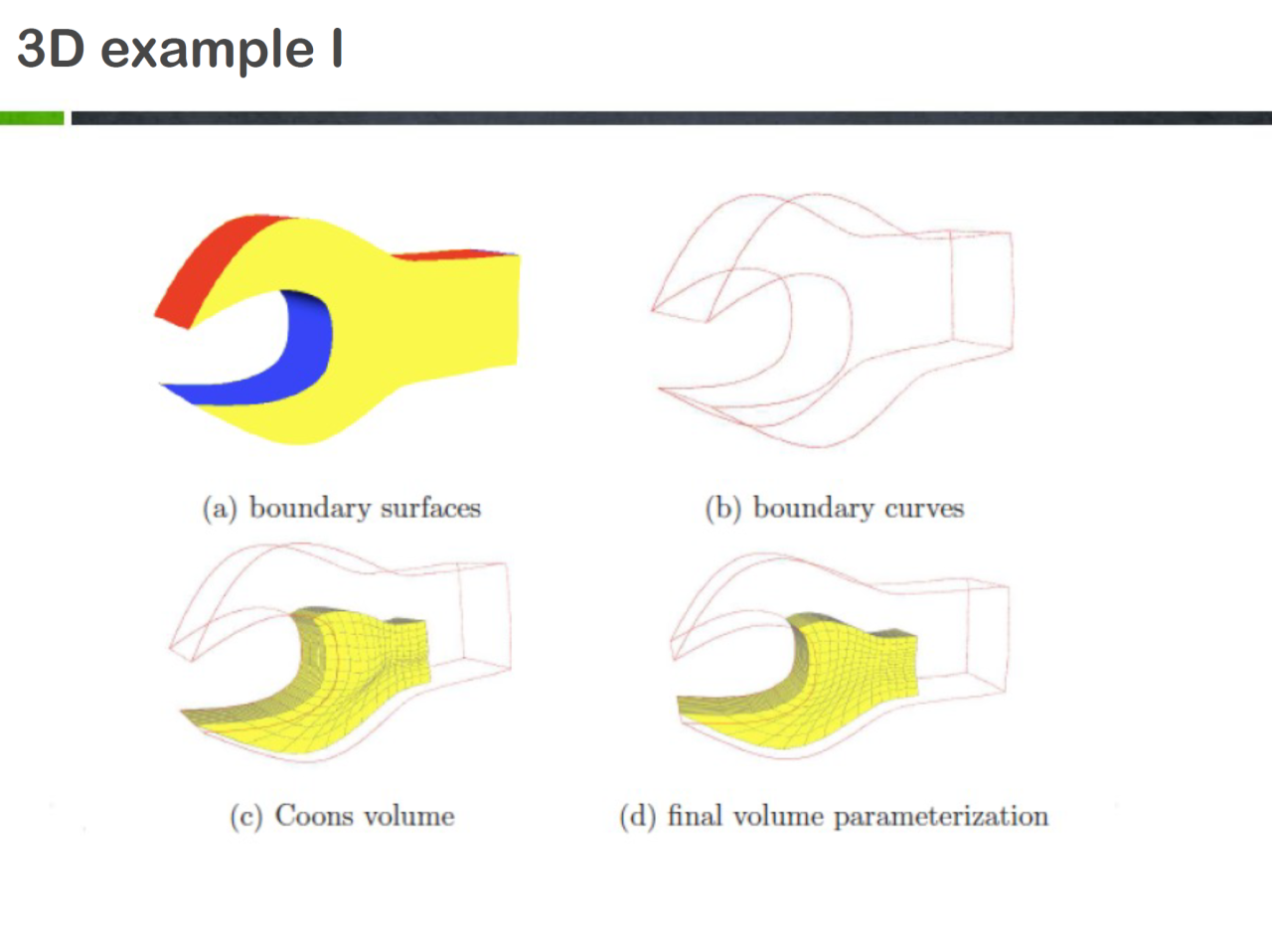 3D example I

(a) boundary surfaces

(b) boundary curves

(c) Coons volume

(d) final volume parameterization